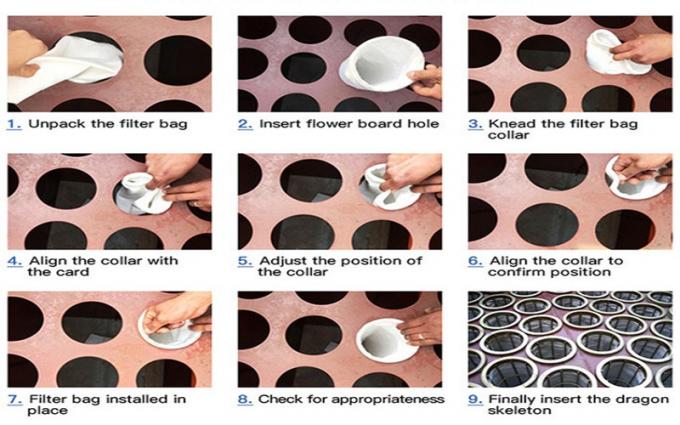 1. Unpack the filter bag

2. Insert flower board hole

3. Knead the filter bag collar

4. Align the collar with the card

5. Adjust the position of the collar

6. Align the collar to confirm position

7. Filter bag installed in place

8. Check for appropriateness

9. Finally insert the dragon skeleton